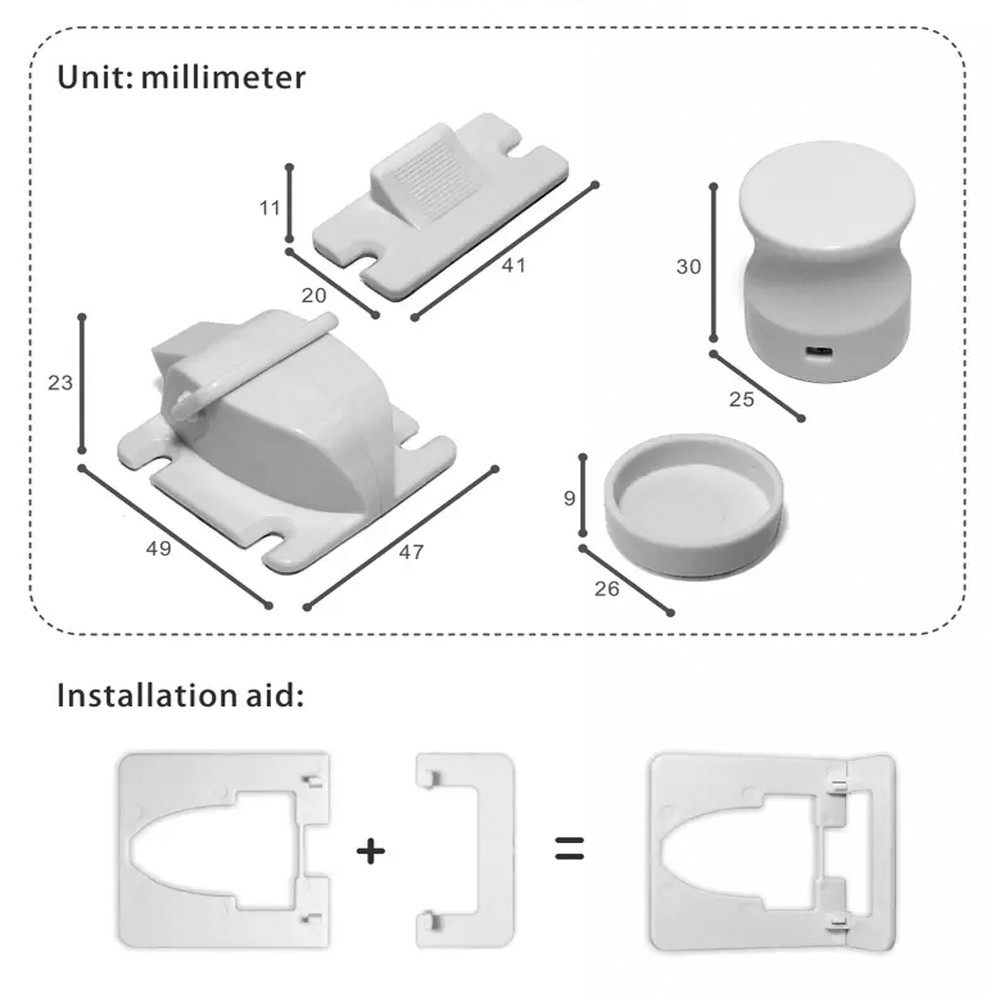 Unit: millimeter

11
20
41

30
25

23
49
47

9
26

Installation aid:

+
=