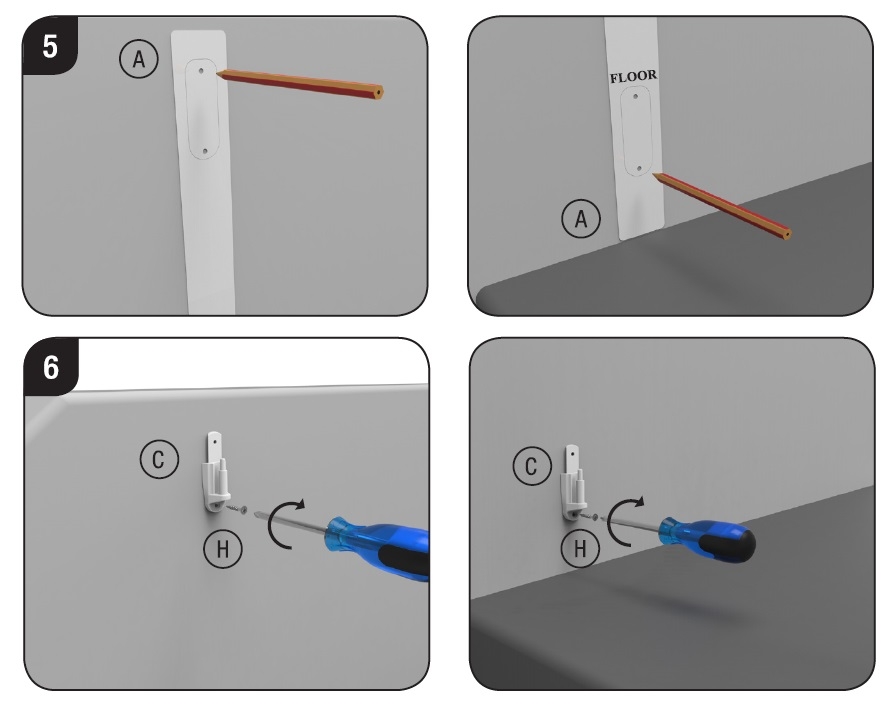 5

A

FLOOR

A

6

C

H

C

H