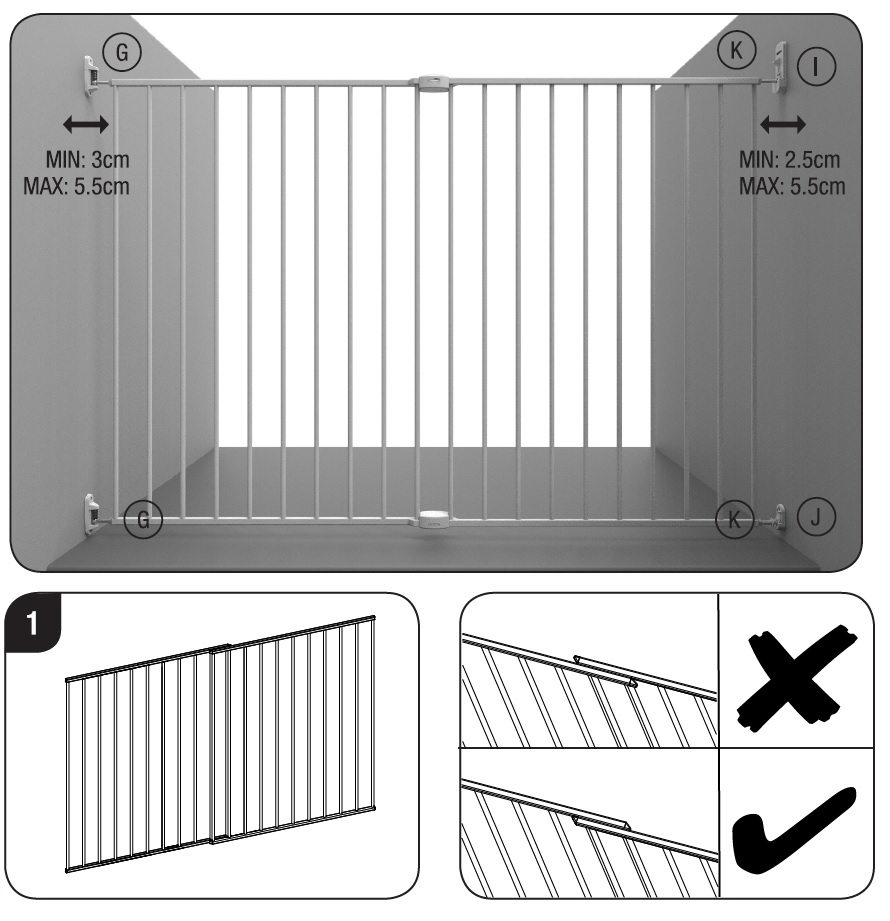 G

K

I

MIN: 3cm
MAX: 5.5cm

MIN: 2.5cm
MAX: 5.5cm

G

K

J

1